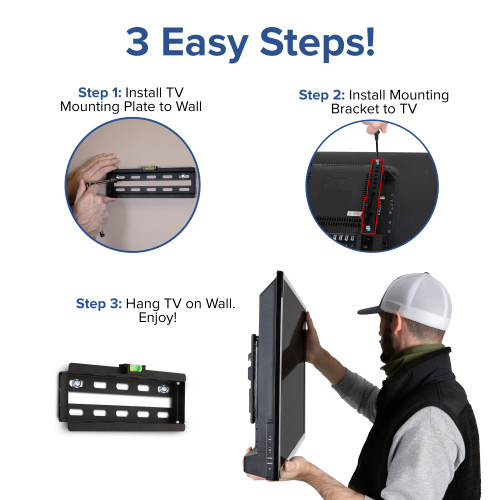 3 Easy Steps!

Step 1: Install TV Mounting Plate to Wall

Step 2: Install Mounting Bracket to TV

Step 3: Hang TV on Wall. Enjoy!